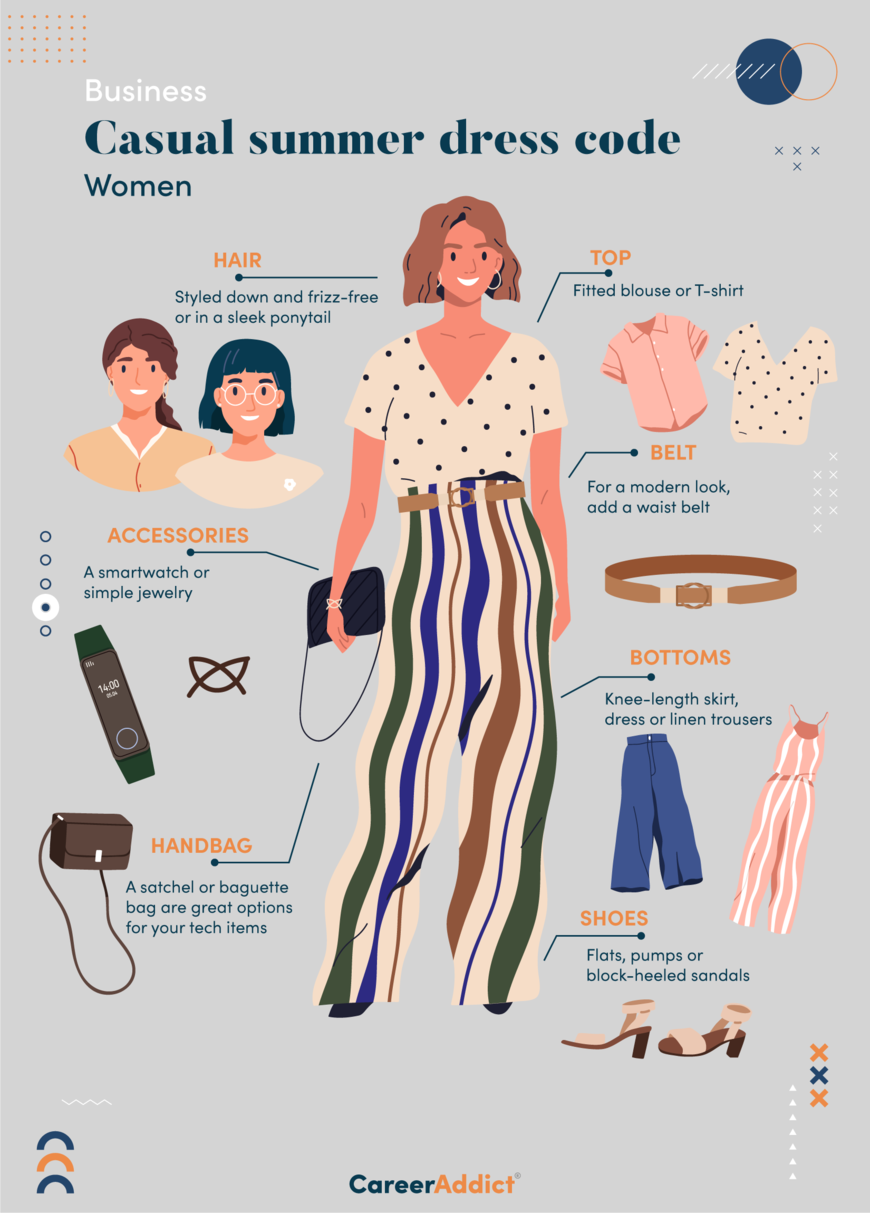 Business
Casual summer dress code
Women

HAIR
Styled down and frizz-free or in a sleek ponytail

TOP
Fitted blouse or T-shirt

BELT
For a modern look, add a waist belt

ACCESSORIES
A smartwatch or simple jewelry

14:00

BOTTOMS
Knee-length skirt, dress or linen trousers

HANDBAG
A satchel or baguette bag are great options for your tech items

SHOES
Flats, pumps or block-heeled sandals

CareerAddict®