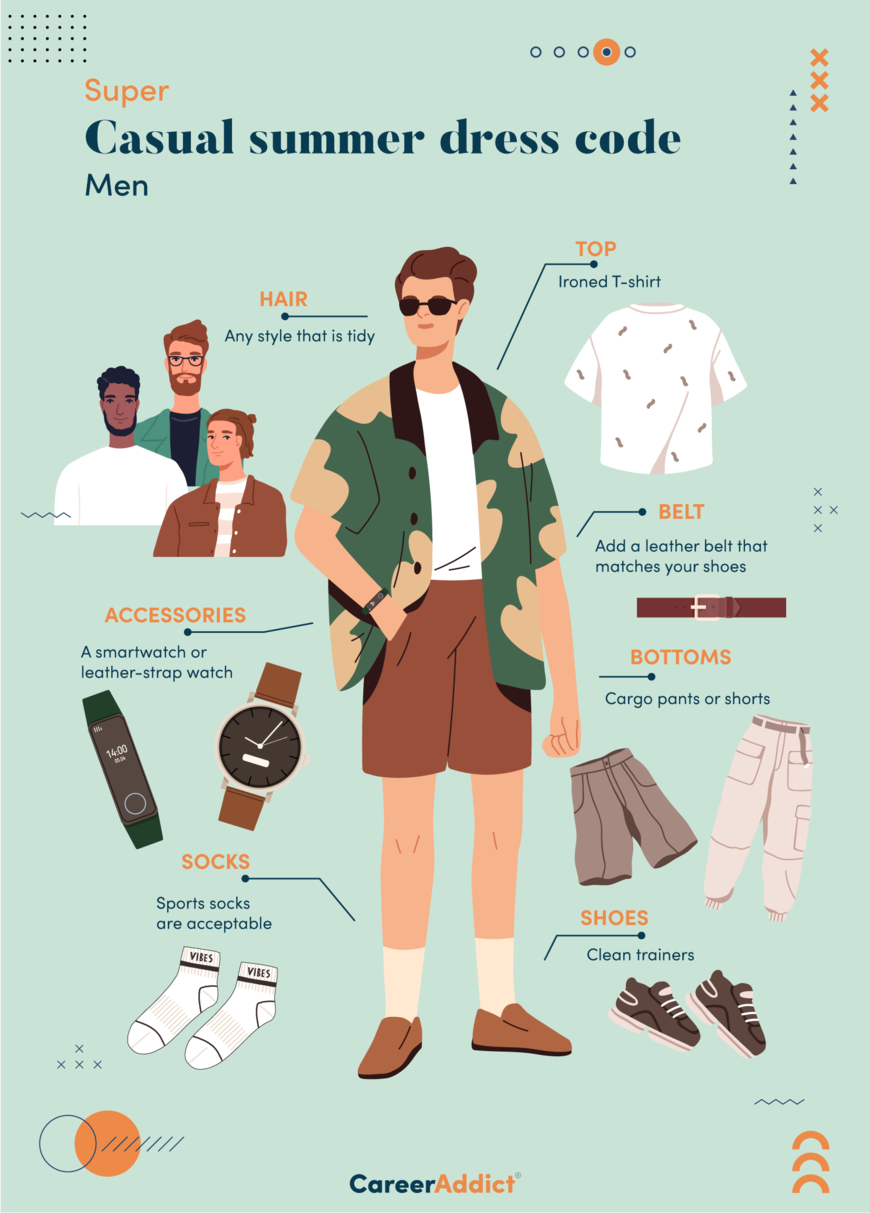 Super

Casual summer dress code

Men

HAIR

Any style that is tidy

TOP

Ironed T-shirt

BELT

Add a leather belt that matches your shoes

ACCESSORIES

A smartwatch or leather-strap watch

14:00

BOTTOMS

Cargo pants or shorts

SOCKS

Sports socks are acceptable

VIBES

VIBES

SHOES

Clean trainers

CareerAddict®