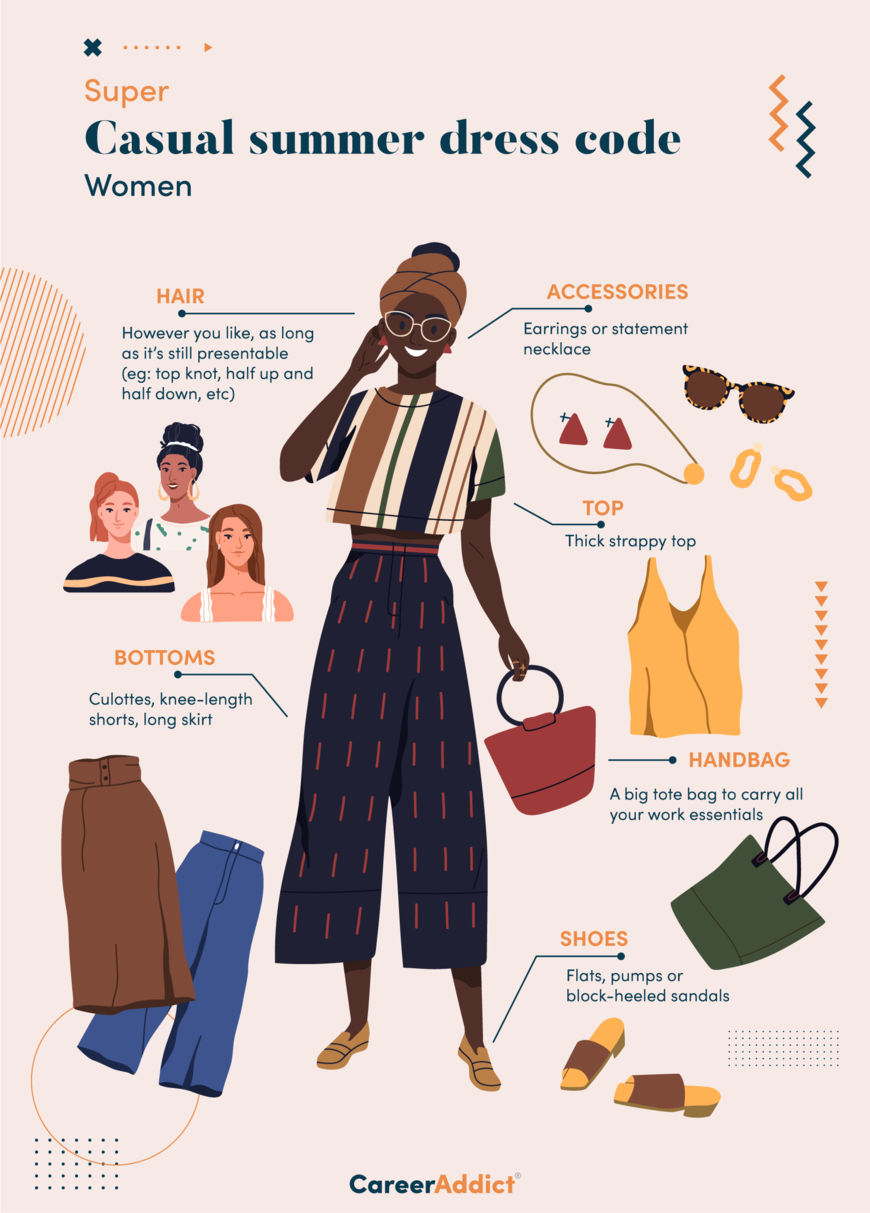 Super

Casual summer dress code

Women

HAIR

However you like, as long as it's still presentable (eg: top knot, half up and half down, etc)

ACCESSORIES

Earrings or statement necklace

TOP

Thick strappy top

BOTTOMS

Culottes, knee-length shorts, long skirt

HANDBAG

A big tote bag to carry all your work essentials

SHOES

Flats, pumps or block-heeled sandals

CareerAddict®