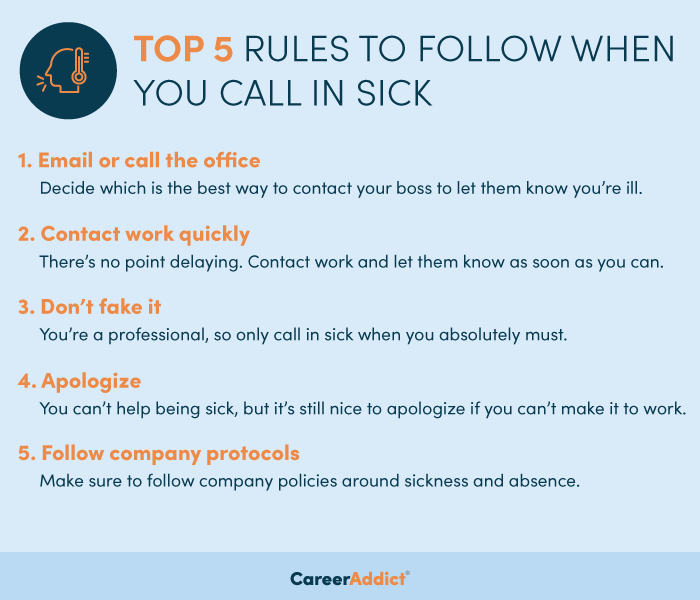 TOP 5 RULES TO FOLLOW WHEN YOU CALL IN SICK

1. Email or call the office
Decide which is the best way to contact your boss to let them know you're ill.

2. Contact work quickly
There's no point delaying. Contact work and let them know as soon as you can.

3. Don't fake it
You're a professional, so only call in sick when you absolutely must.

4. Apologize
You can't help being sick, but it's still nice to apologize if you can't make it to work.

5. Follow company protocols
Make sure to follow company policies around sickness and absence.

CareerAddict®