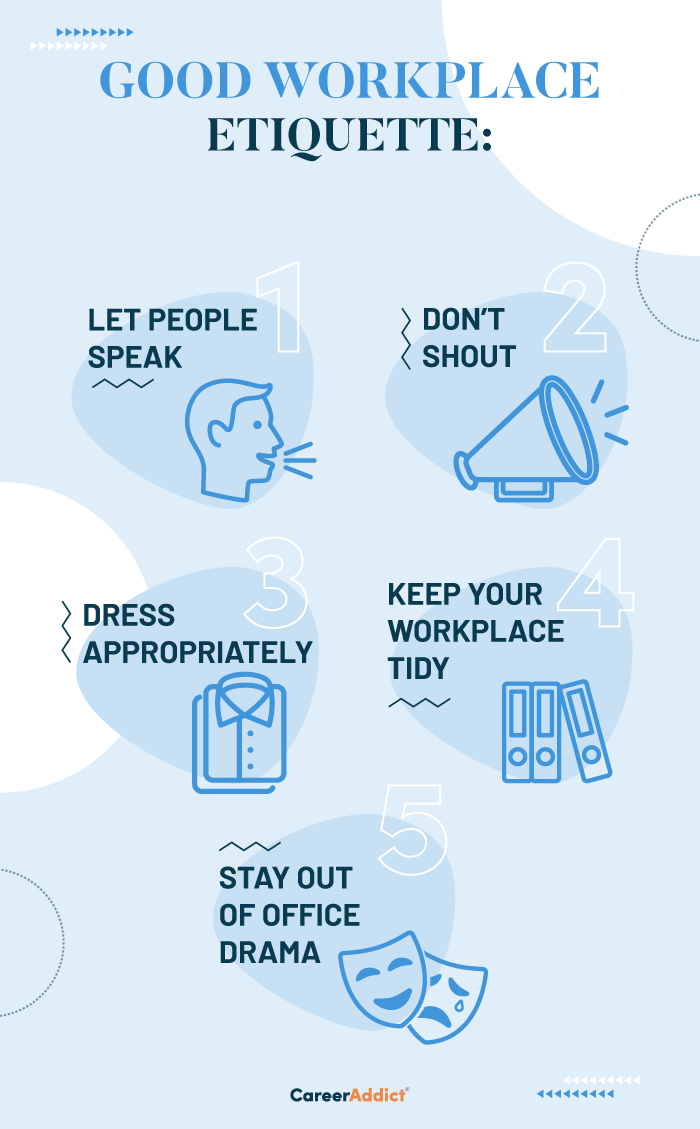 GOOD WORKPLACE ETIQUETTE:

1
LET PEOPLE SPEAK

2
DON'T SHOUT

3
DRESS APPROPRIATELY

4
KEEP YOUR WORKPLACE TIDY

5
STAY OUT OF OFFICE DRAMA

CareerAddict®