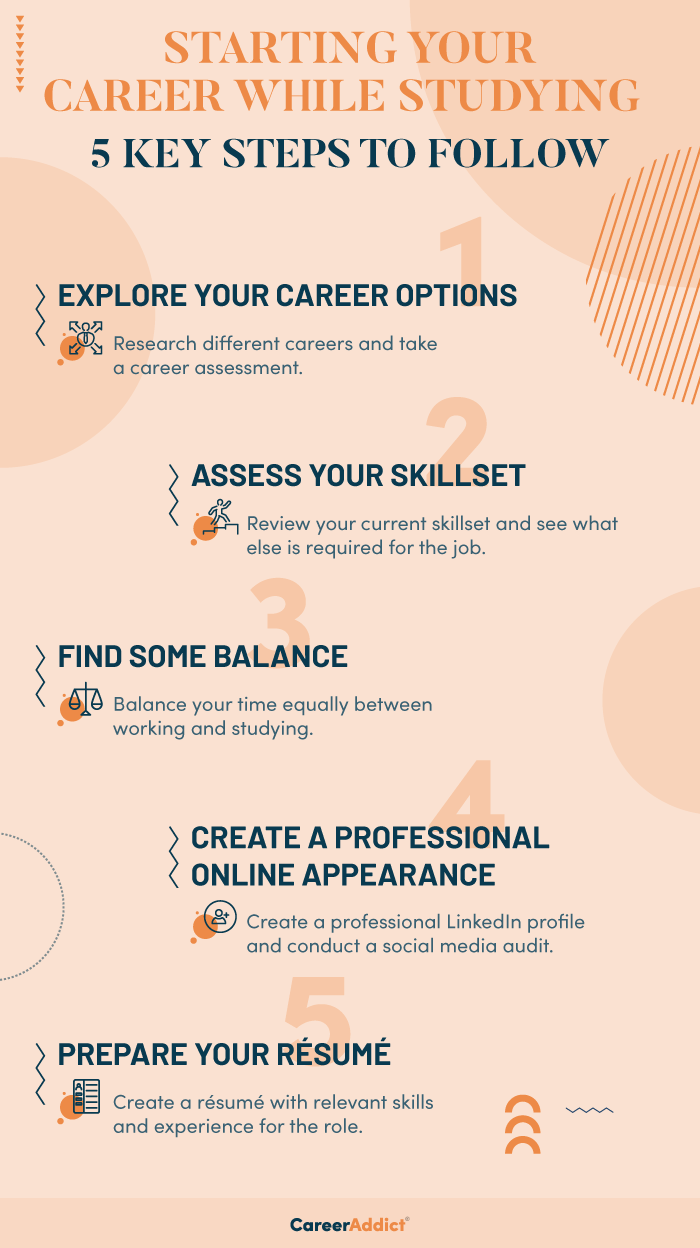 STARTING YOUR CAREER WHILE STUDYING

5 KEY STEPS TO FOLLOW

1

EXPLORE YOUR CAREER OPTIONS

Research different careers and take a career assessment.

2

ASSESS YOUR SKILLSET

Review your current skillset and see what else is required for the job.

3

FIND SOME BALANCE

Balance your time equally between working and studying.

4

CREATE A PROFESSIONAL ONLINE APPEARANCE

Create a professional LinkedIn profile and conduct a social media audit.

5

PREPARE YOUR RÉSUMÉ

Create a résumé with relevant skills and experience for the role.

CareerAddict®